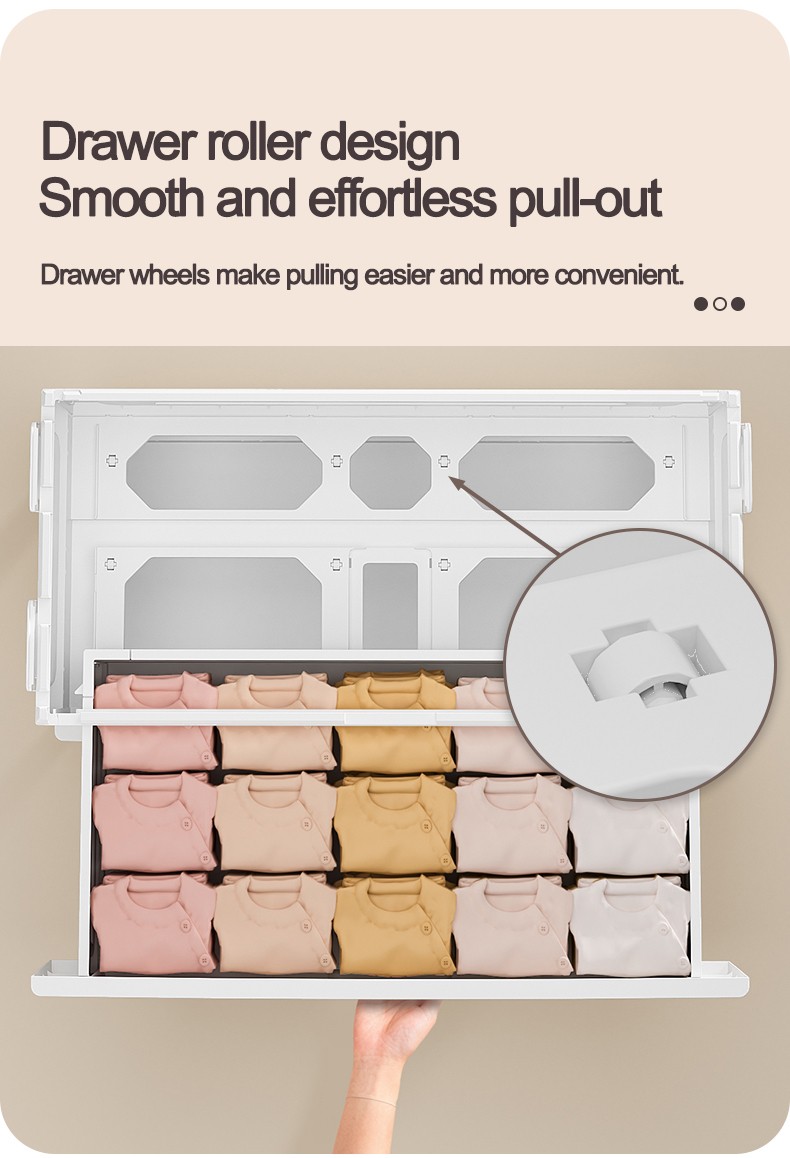 Drawer roller design
Smooth and effortless pull-out

Drawer wheels make pulling easier and more convenient.